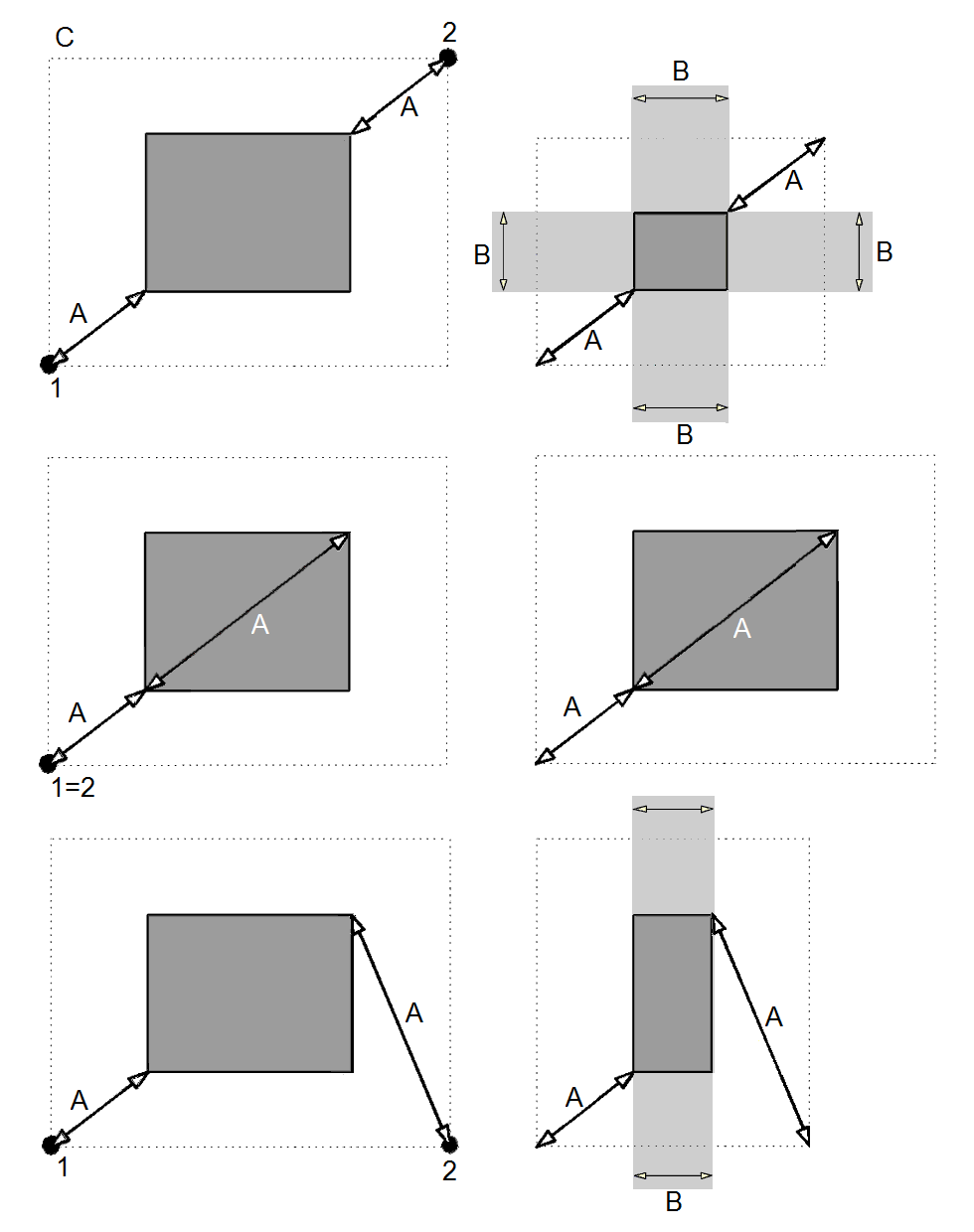 C
2
A
A
1

B
A
B
B
A
B

A
A
1=2

A
A

A
A
1
2

A
A
B