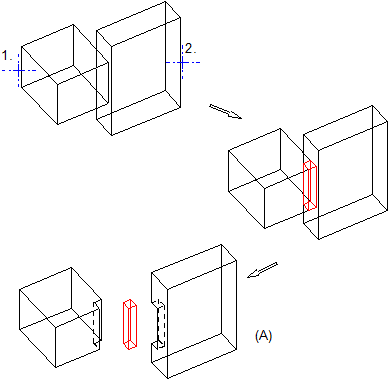 1.

2.

(A)